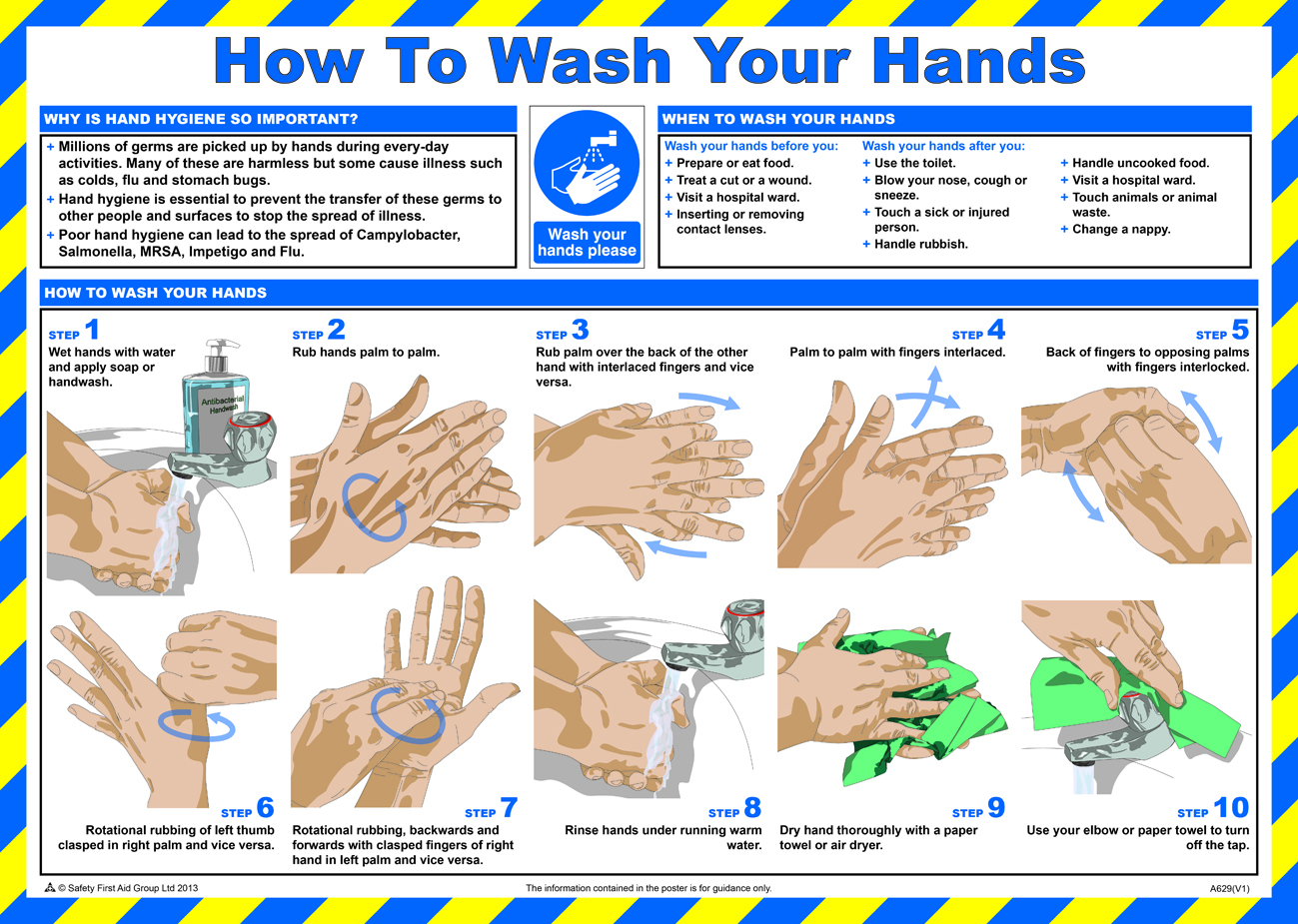 How To Wash Your Hands

WHY IS HAND HYGIENE SO IMPORTANT?

+ Millions of germs are picked up by hands during every-day activities. Many of these are harmless but some cause illness such as colds, flu and stomach bugs.
+ Hand hygiene is essential to prevent the transfer of these germs to other people and surfaces to stop the spread of illness.
+ Poor hand hygiene can lead to the spread of Campylobacter, Salmonella, MRSA, Impetigo and Flu.

Wash your hands please

WHEN TO WASH YOUR HANDS

Wash your hands before you:
+ Prepare or eat food.
+ Treat a cut or a wound.
+ Visit a hospital ward.
+ Inserting or removing contact lenses.

Wash your hands after you:
+ Use the toilet.
+ Blow your nose, cough or sneeze.
+ Touch a sick or injured person.
+ Handle rubbish.

+ Handle uncooked food.
+ Visit a hospital ward.
+ Touch animals or animal waste.
+ Change a nappy.

HOW TO WASH YOUR HANDS

STEP 1
Wet hands with water and apply soap or handwash.

Antibacterial Handwash

STEP 2
Rub hands palm to palm.

STEP 3
Rub palm over the back of the other hand with interlaced fingers and vice versa.

STEP 4
Palm to palm with fingers interlaced.

STEP 5
Back of fingers to opposing palms with fingers interlocked.

STEP 6
Rotational rubbing of left thumb clasped in right palm and vice versa.

STEP 7
Rotational rubbing, backwards and forwards with clasped fingers of right hand in left palm and vice versa.

STEP 8
Rinse hands under running warm water.

STEP 9
Dry hand thoroughly with a paper towel or air dryer.

STEP 10
Use your elbow or paper towel to turn off the tap.

© Safety First Aid Group Ltd 2013

The information contained in the poster is for guidance only.

A629(V1)