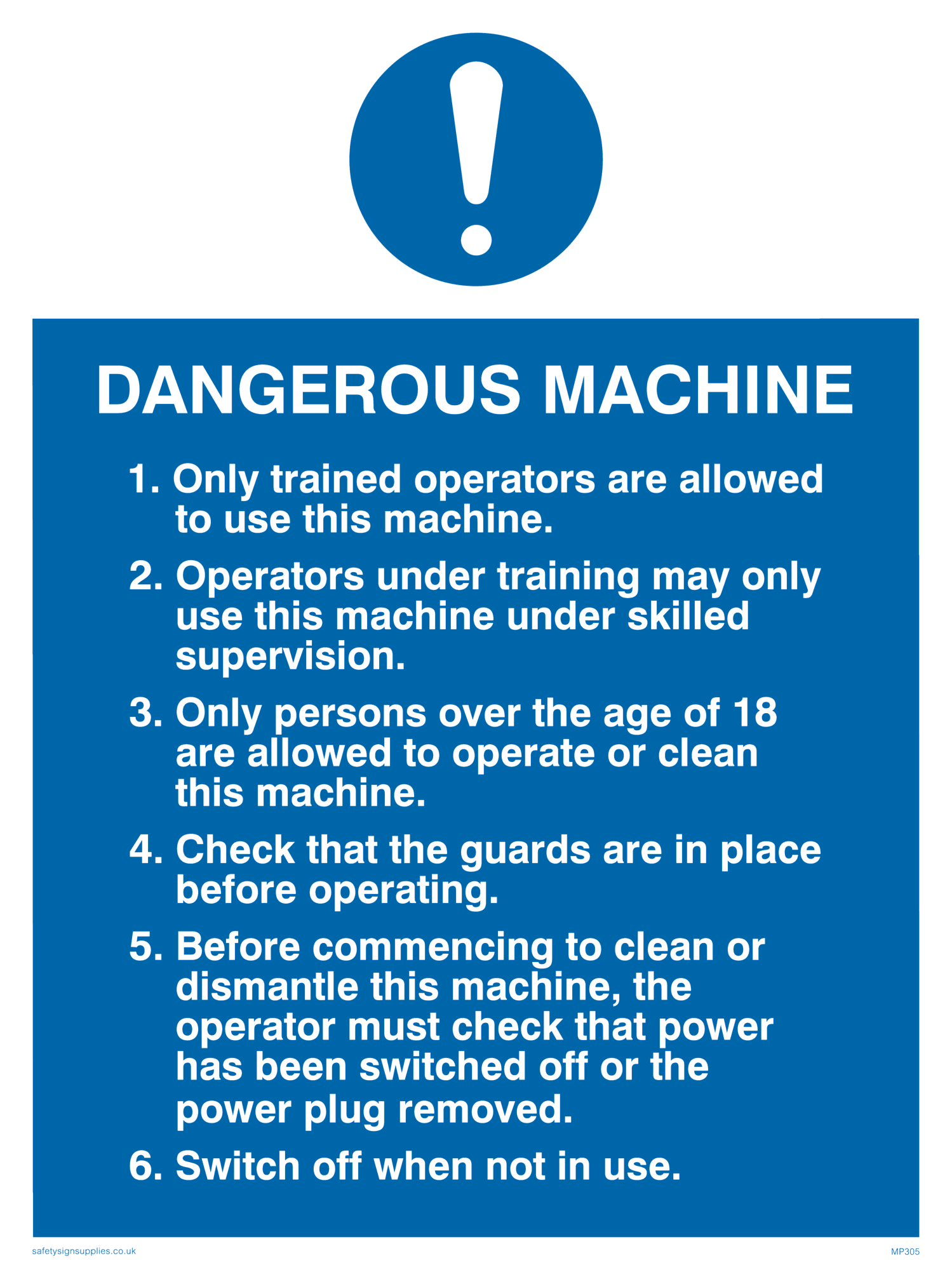 DANGEROUS MACHINE

1. Only trained operators are allowed to use this machine.

2. Operators under training may only use this machine under skilled supervision.

3. Only persons over the age of 18 are allowed to operate or clean this machine.

4. Check that the guards are in place before operating.

5. Before commencing to clean or dismantle this machine, the operator must check that power has been switched off or the power plug removed.

6. Switch off when not in use.

safetysignsupplies.co.uk

MP305