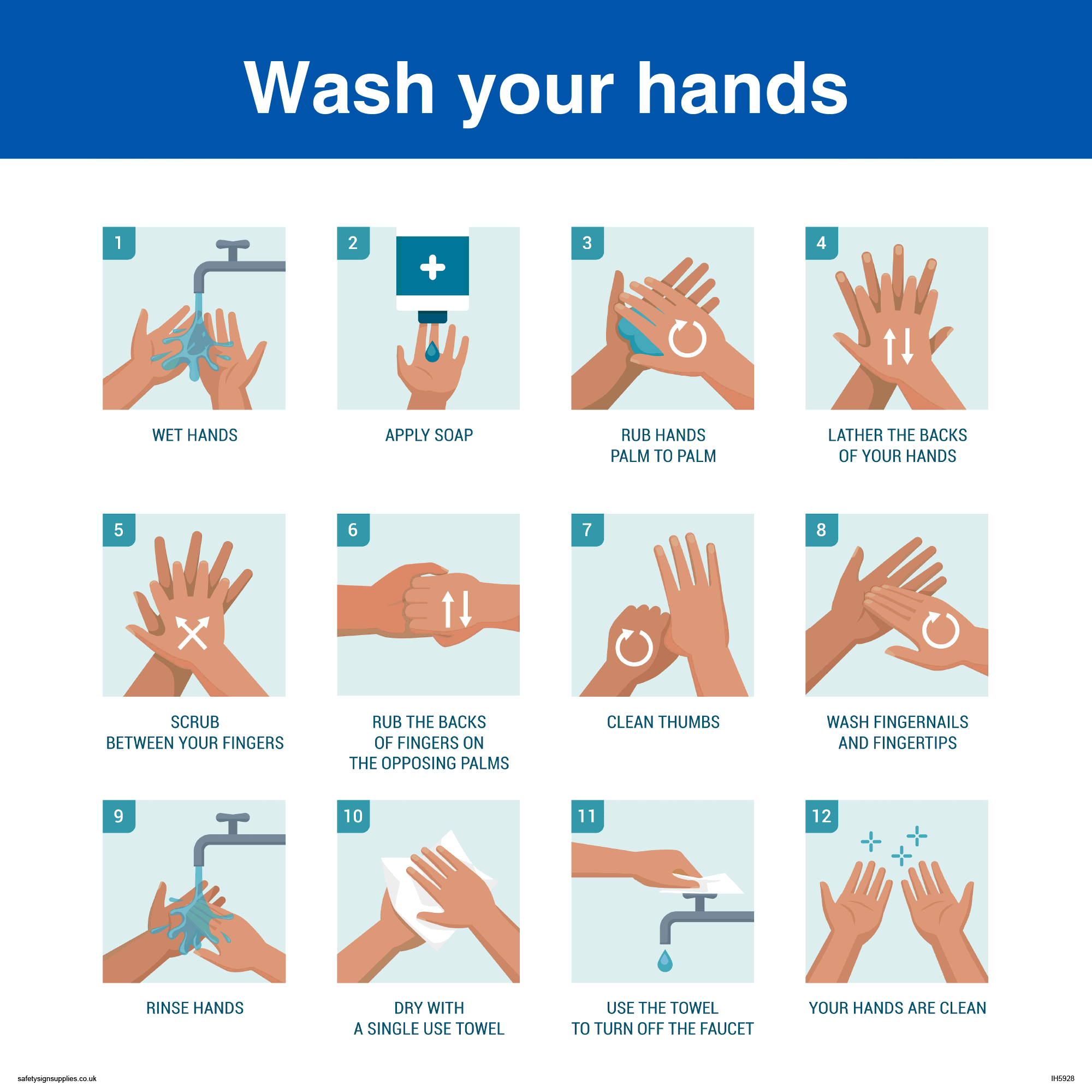 Wash your hands

1
WET HANDS

2
APPLY SOAP

3
RUB HANDS PALM TO PALM

4
LATHER THE BACKS OF YOUR HANDS

5
SCRUB BETWEEN YOUR FINGERS

6
RUB THE BACKS OF FINGERS ON THE OPPOSING PALMS

7
CLEAN THUMBS

8
WASH FINGERNAILS AND FINGERTIPS

9
RINSE HANDS

10
DRY WITH A SINGLE USE TOWEL

11
USE THE TOWEL TO TURN OFF THE FAUCET

12
YOUR HANDS ARE CLEAN

safetysignsupplies.co.uk

IH5928