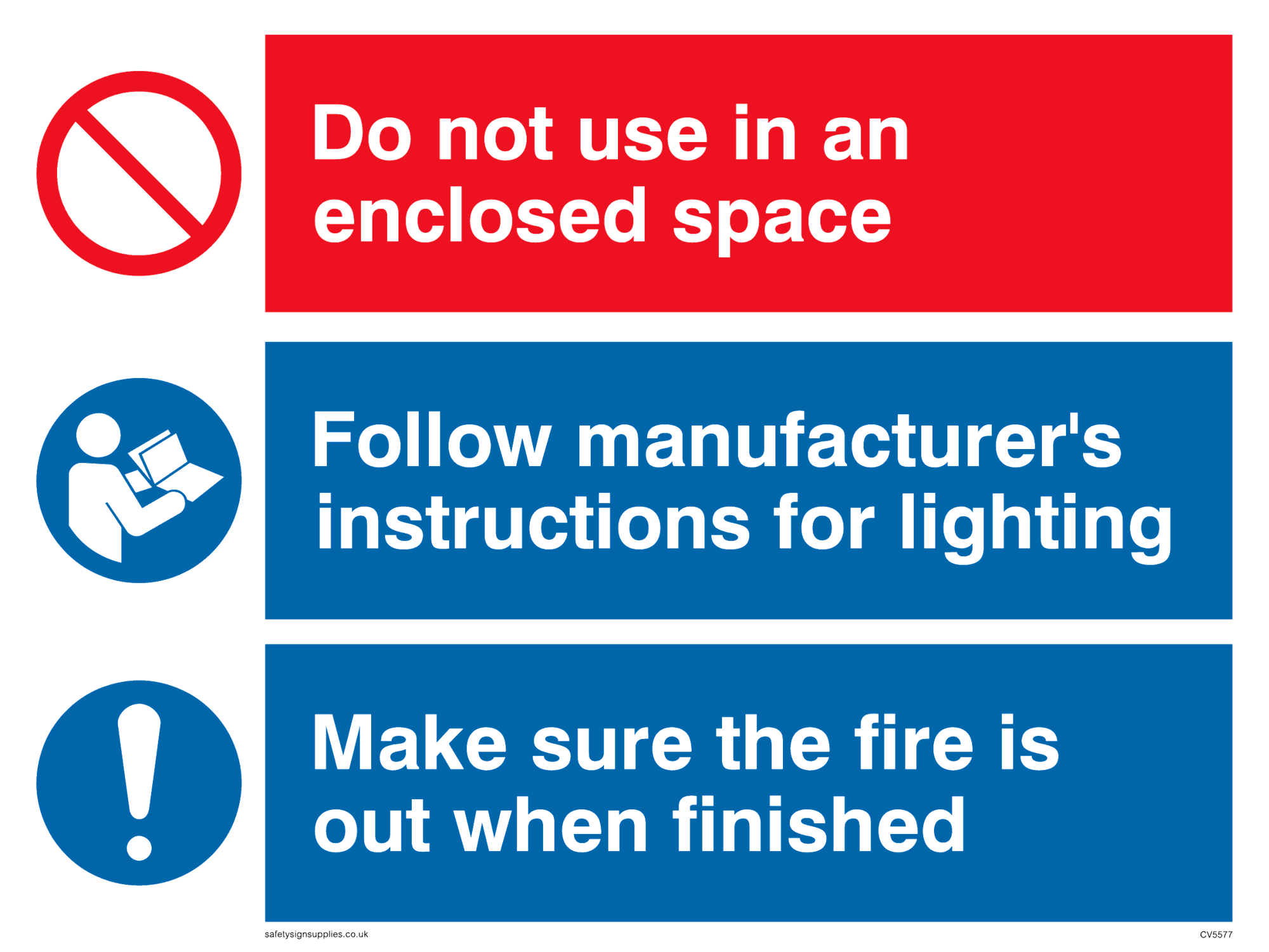 Do not use in an enclosed space

Follow manufacturer's instructions for lighting

Make sure the fire is out when finished

safetysignsupplies.co.uk

CV5577