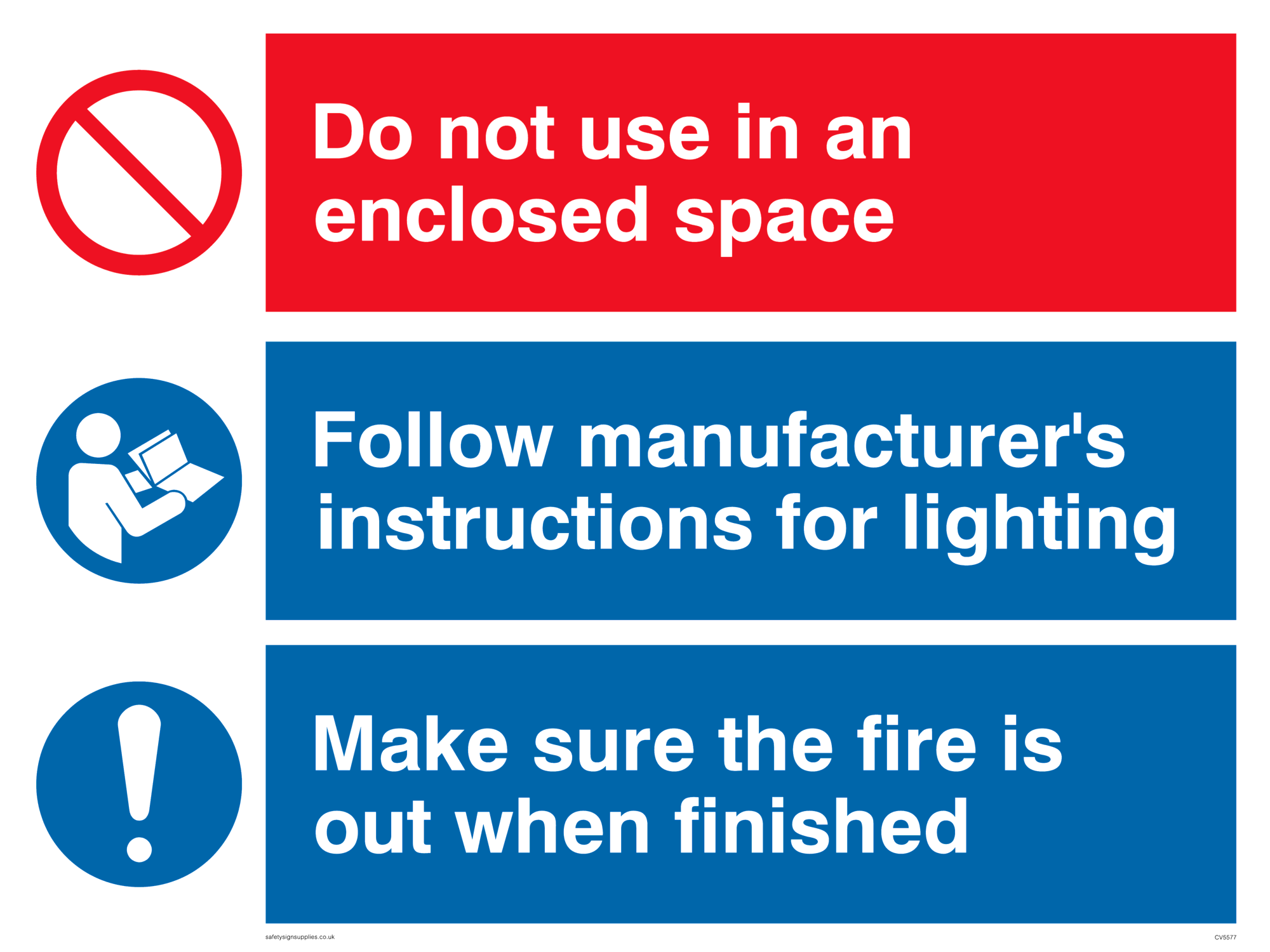 Do not use in an enclosed space

Follow manufacturer's instructions for lighting

Make sure the fire is out when finished

safetysignsupplies.co.uk

CV5577